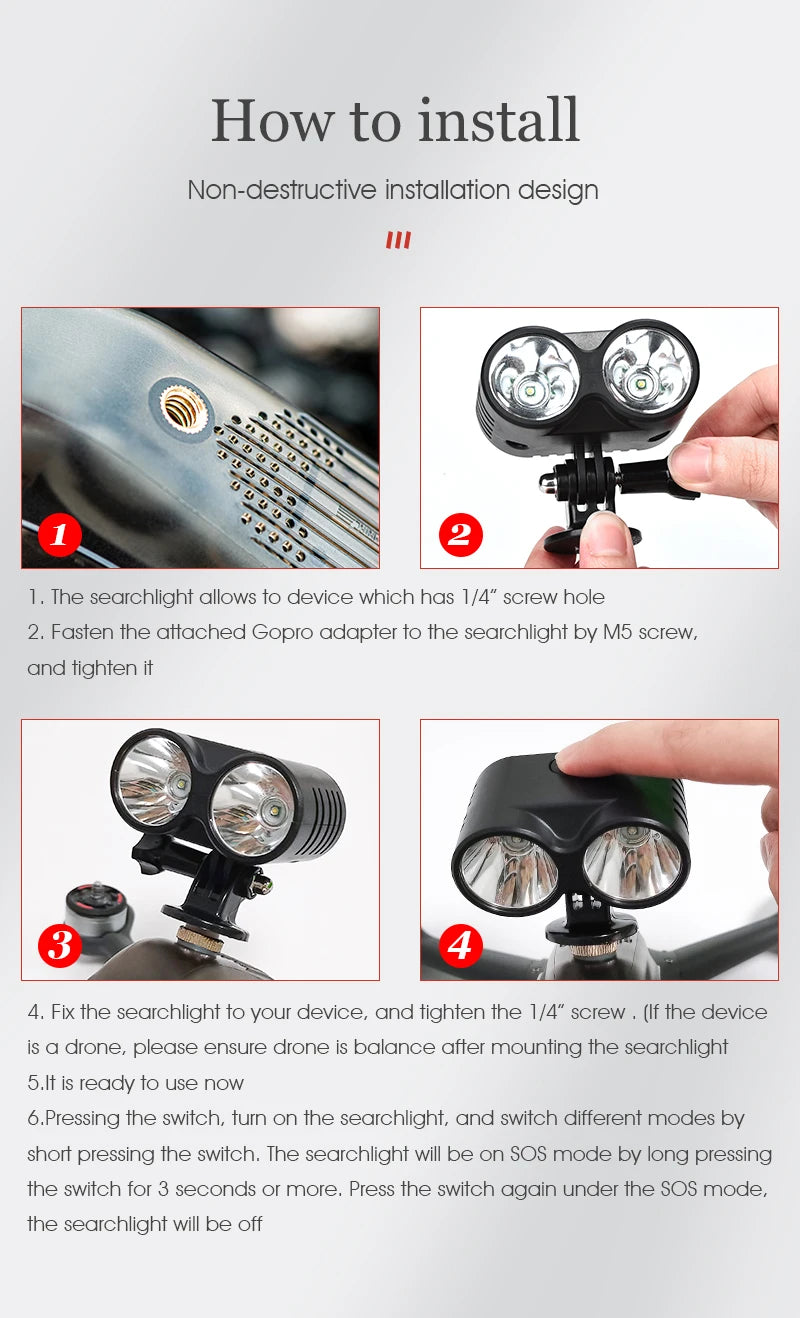 How to install

Non-destructive installation design

1

2

1. The searchlight allows to device which has 1/4" screw hole

2. Fasten the attached Gopro adapter to the searchlight by M5 screw, and tighten it

3

4

4. Fix the searchlight to your device, and tighten the 1/4" screw . (If the device is a drone, please ensure drone is balance after mounting the searchlight

5.It is ready to use now

6.Pressing the switch, turn on the searchlight, and switch different modes by short pressing the switch. The searchlight will be on SOS mode by long pressing the switch for 3 seconds or more. Press the switch again under the SOS mode, the searchlight will be off